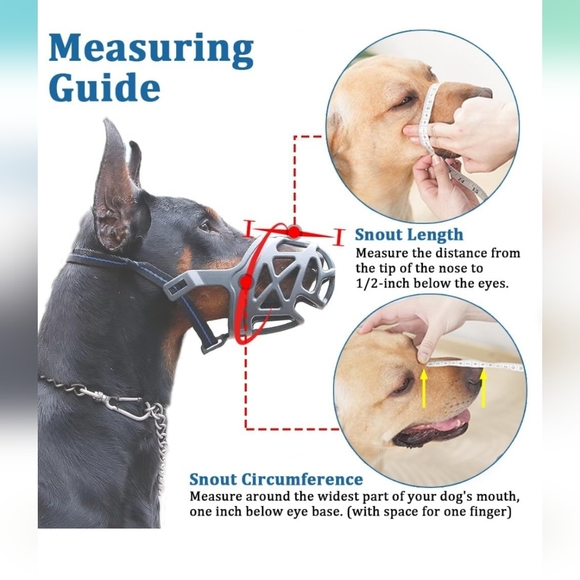 Measuring Guide

Snout Length
Measure the distance from the tip of the nose to 1/2-inch below the eyes.

Snout Circumference
Measure around the widest part of your dog's mouth, one inch below eye base. (with space for one finger)